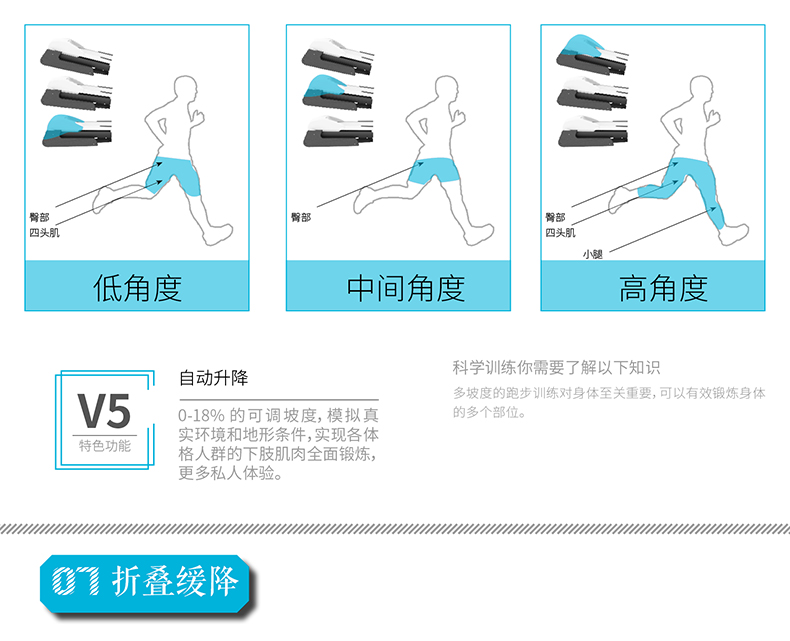 臀部
四头肌
低角度

臀部
中间角度

臀部
四头肌
小腿
高角度

V5
特色功能

自动升降
0-18% 的可调坡度，模拟真实环境和地形条件，实现各体格人群的下肢肌肉全面锻炼，更多私人体验。

科学训练你需要了解以下知识
多坡度的跑步训练对身体至关重要，可以有效锻炼身体的多个部位。

07 折叠缓降